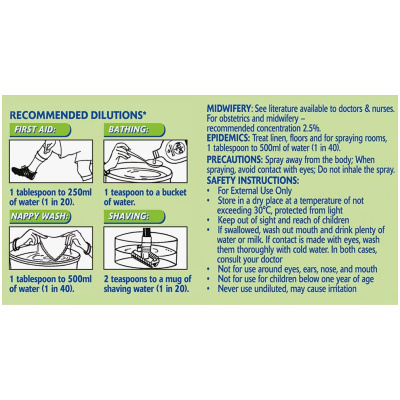 RECOMMENDED DILUTIONS*

FIRST AID:

1 tablespoon to 250ml of water (1 in 20).

BATHING:

1 teaspoon to a bucket of water.

NAPPY WASH:

1 tablespoon to 500ml of water (1 in 40).

SHAVING:

2 teaspoons to a mug of shaving water (1 in 20).

MIDWIFERY: See literature available to doctors & nurses. For obstetrics and midwifery – recommended concentration 2.5%.

EPIDEMICS: Treat linen, floors and for spraying rooms, 1 tablespoon to 500ml of water (1 in 40).

PRECAUTIONS: Spray away from the body; When spraying, avoid contact with eyes; Do not inhale the spray.

SAFETY INSTRUCTIONS:
• For External Use Only
• Store in a dry place at a temperature of not exceeding 30°C, protected from light
• Keep out of sight and reach of children
• If swallowed, wash out mouth and drink plenty of water or milk. If contact is made with eyes, wash them thoroughly with cold water. In both cases, consult your doctor
• Not for use around eyes, ears, nose, and mouth
• Not for use for children below one year of age
• Never use undiluted, may cause irritation